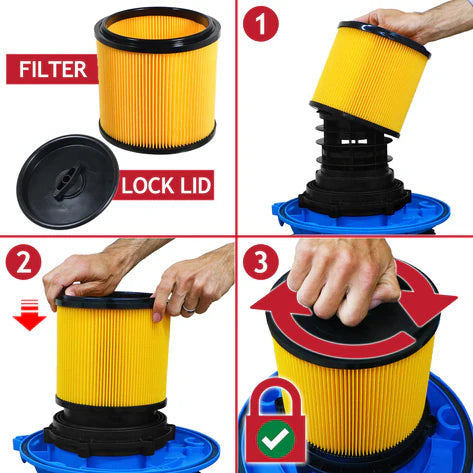 FILTER

LOCK LID

1

2

3