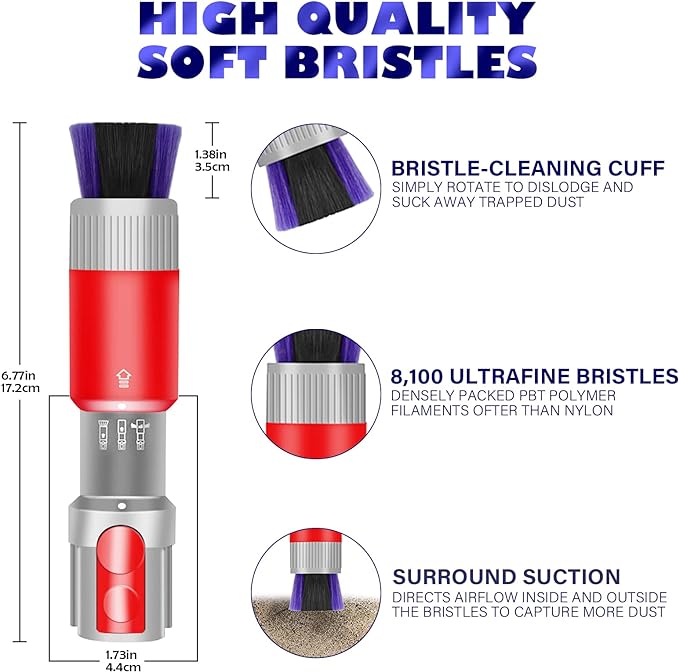 HIGH QUALITY SOFT BRISTLES

1.38in
3.5cm

6.77in
17.2cm

1.73in
4.4cm

BRISTLE-CLEANING CUFF
SIMPLY ROTATE TO DISLODGE AND SUCK AWAY TRAPPED DUST

8,100 ULTRAFINE BRISTLES
DENSELY PACKED PBT POLYMER FILAMENTS OFTER THAN NYLON

SURROUND SUCTION
DIRECTS AIRFLOW INSIDE AND OUTSIDE THE BRISTLES TO CAPTURE MORE DUST