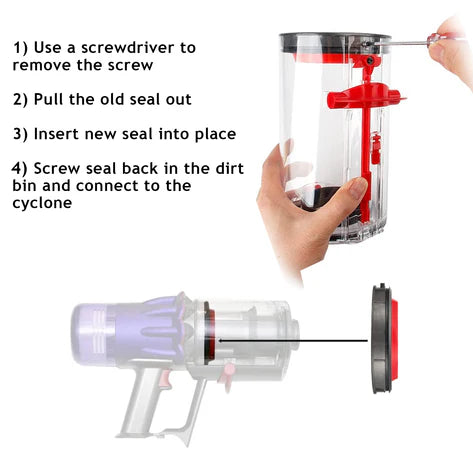 1) Use a screwdriver to remove the screw

2) Pull the old seal out

3) Insert new seal into place

4) Screw seal back in the dirt bin and connect to the cyclone